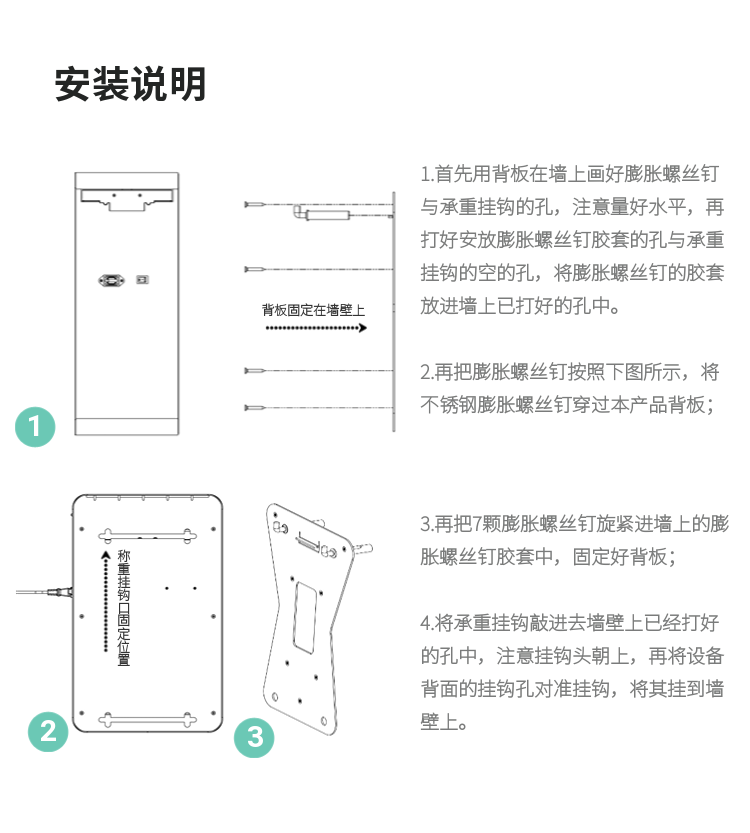 安装说明

背板固定在墙壁上

1

1.首先用背板在墙上画好膨胀螺丝钉与承重挂钩的孔，注意量好水平，再打好安放膨胀螺丝钉胶套的孔与承重挂钩的空的孔，将膨胀螺丝钉的胶套放进墙上已打好的孔中。

2.再把膨胀螺丝钉按照下图所示，将不锈钢膨胀螺丝钉穿过本产品背板；

称重挂钩口固定位置

2

3

3.再把7颗膨胀螺丝钉旋紧进墙上的膨胀螺丝钉胶套中，固定好背板；

4.将承重挂钩敲进去墙壁上已经打好的孔中，注意挂钩头朝上，再将设备背面的挂钩孔对准挂钩，将其挂到墙壁上。